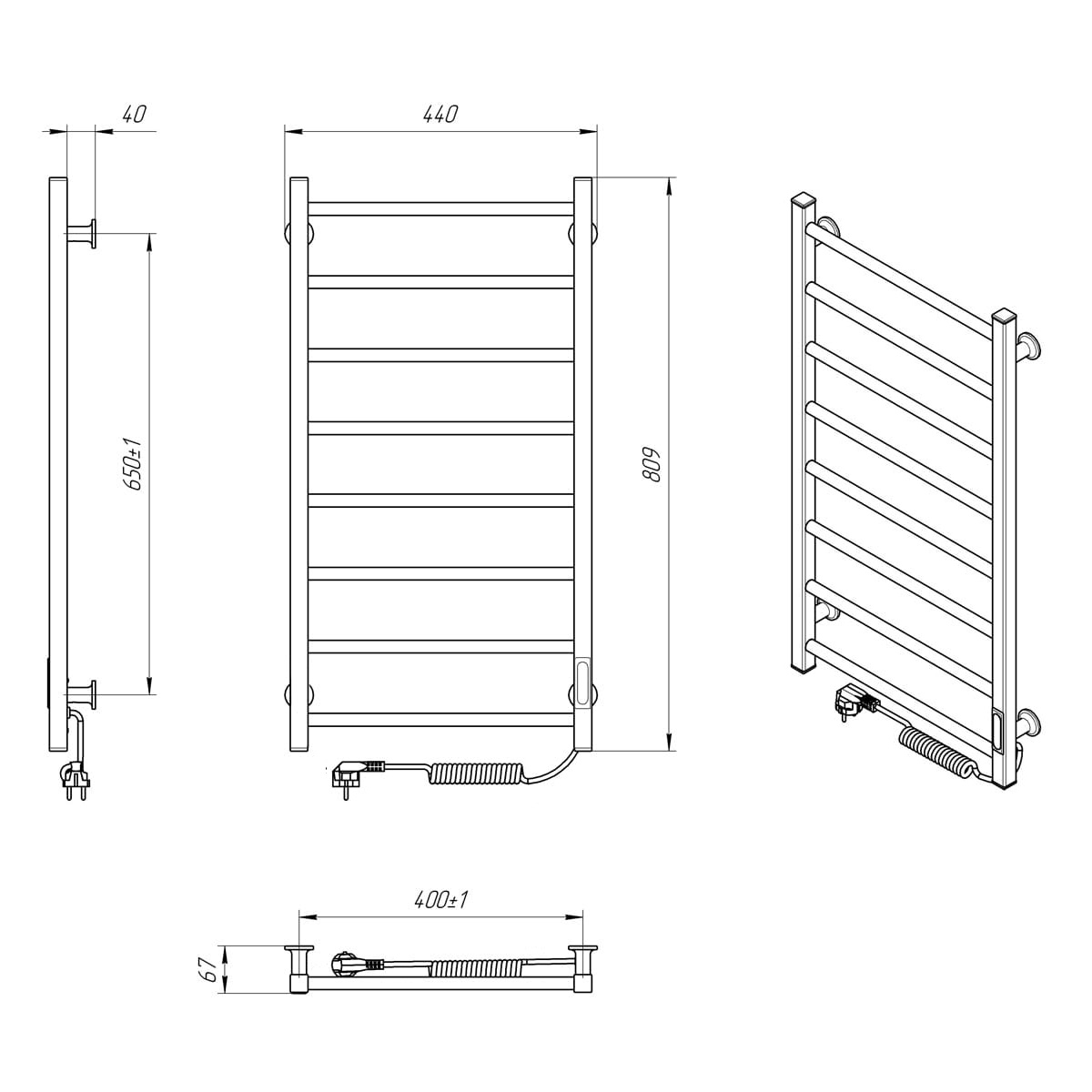 40

440

650±1

809

400±1

67